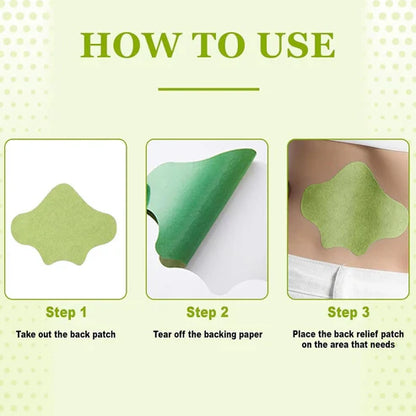 HOW TO USE

Step 1

Take out the back patch

Step 2

Tear off the backing paper

Step 3

Place the back relief patch on the area that needs